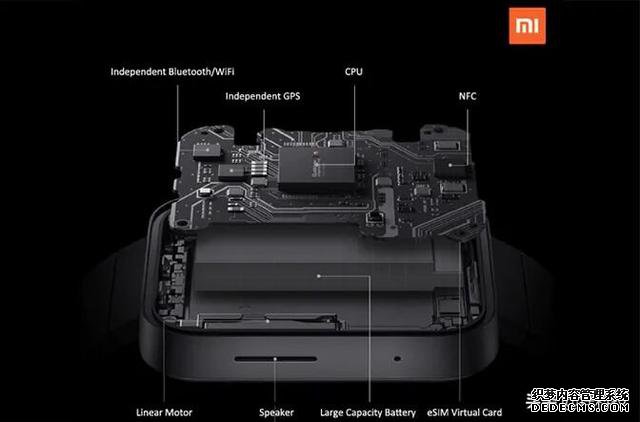 MI

Independent Bluetooth/WiFi

CPU

Independent GPS

NFC

Linear Motor

Speaker

Large Capacity Battery

eSIM Virtual Card

织梦内容管理系统
DEDECMS.COM