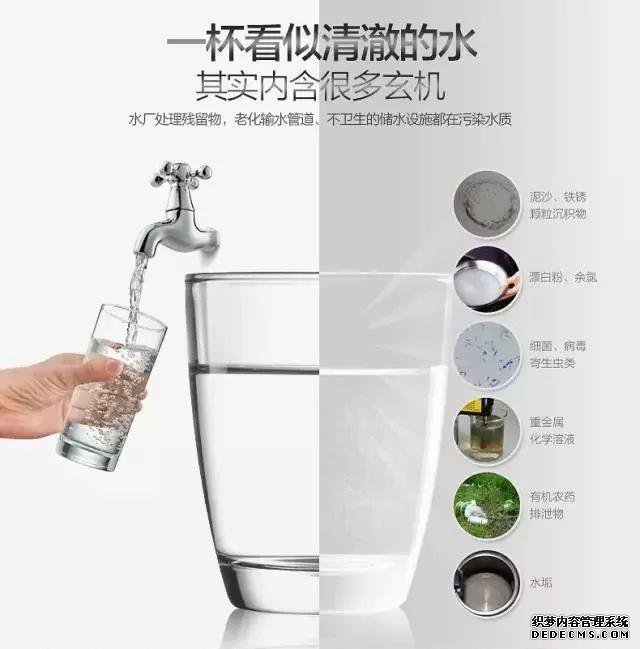 一杯看似清澈的水
其实内含很多玄机

水厂处理残留物，老化输水管道、不卫生的储水设施都在污染水质

泥沙、铁锈
颗粒沉积物

漂白粉、余氯

细菌、病毒
寄生虫类

重金属
化学溶液

有机农药
排泄物

水垢

织梦内容管理系统
DEDECMS.COM