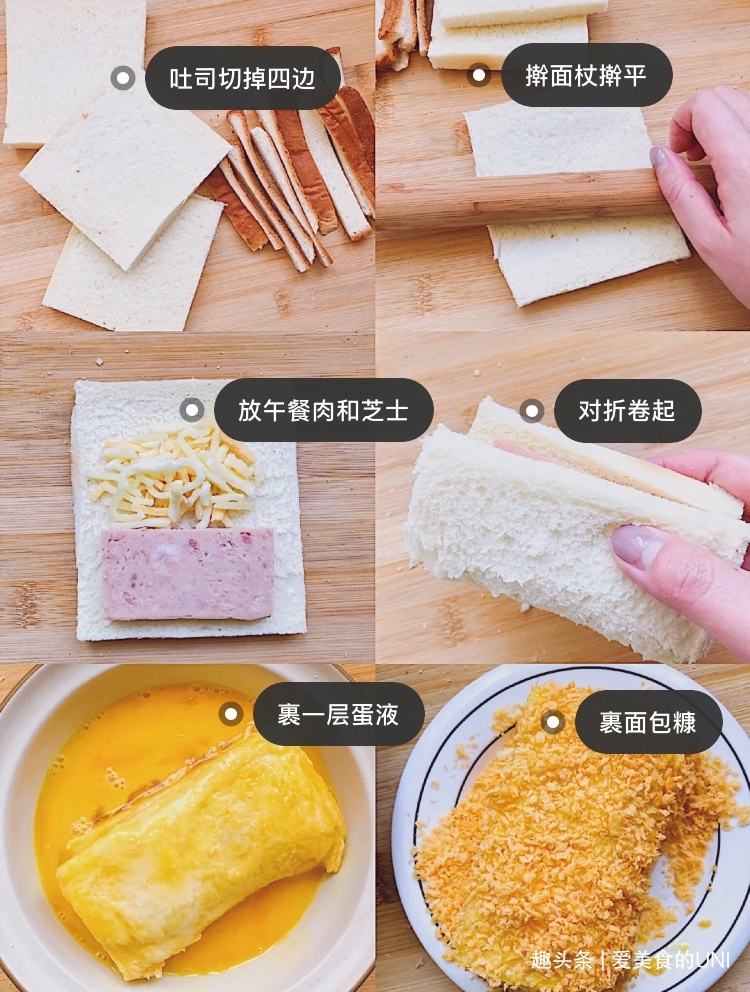 吐司切掉四边

擀面杖擀平

放午餐肉和芝士

对折卷起

裹一层蛋液

裹面包糠

趣头条 | 爱美食的UNI